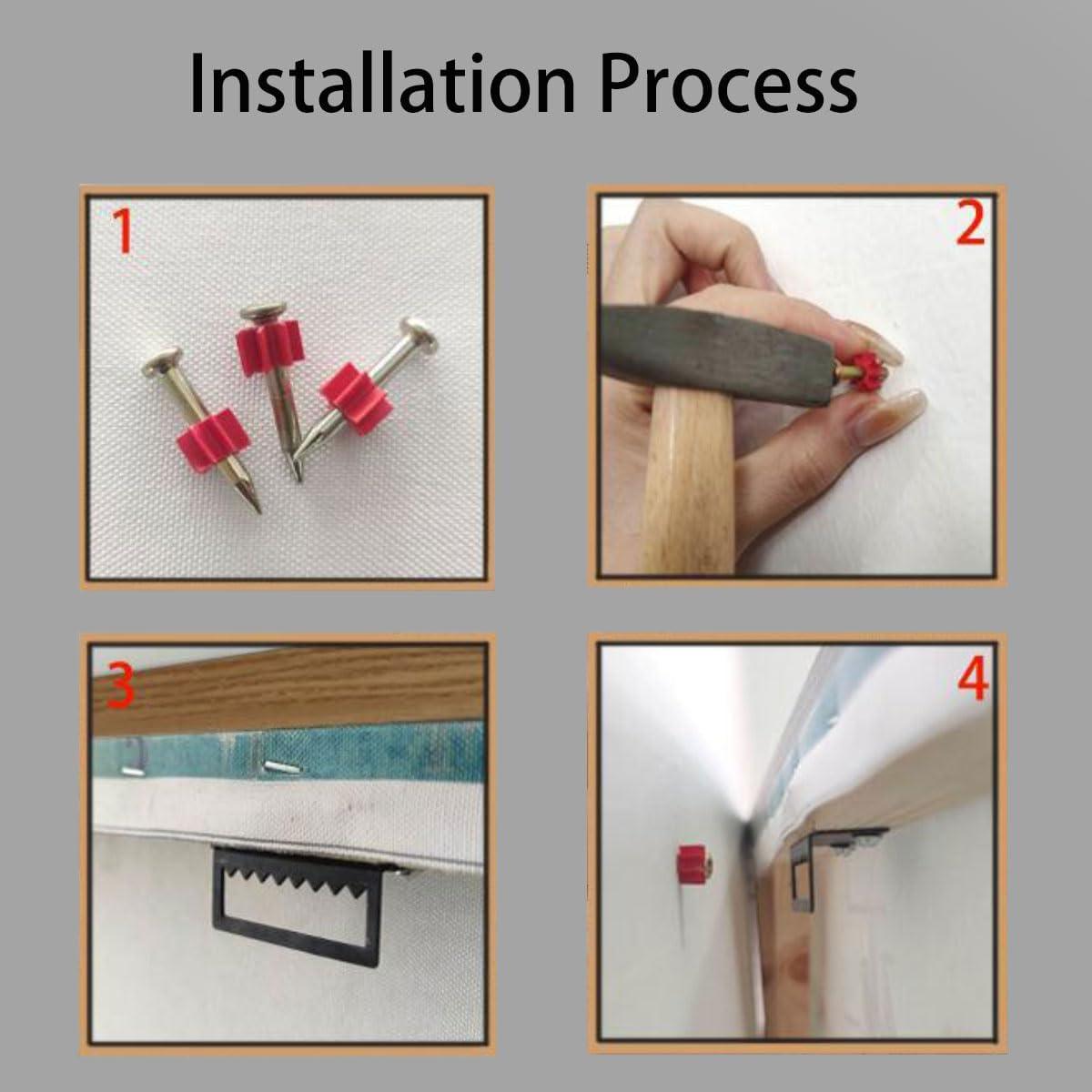 Installation Process

1

2

3

4