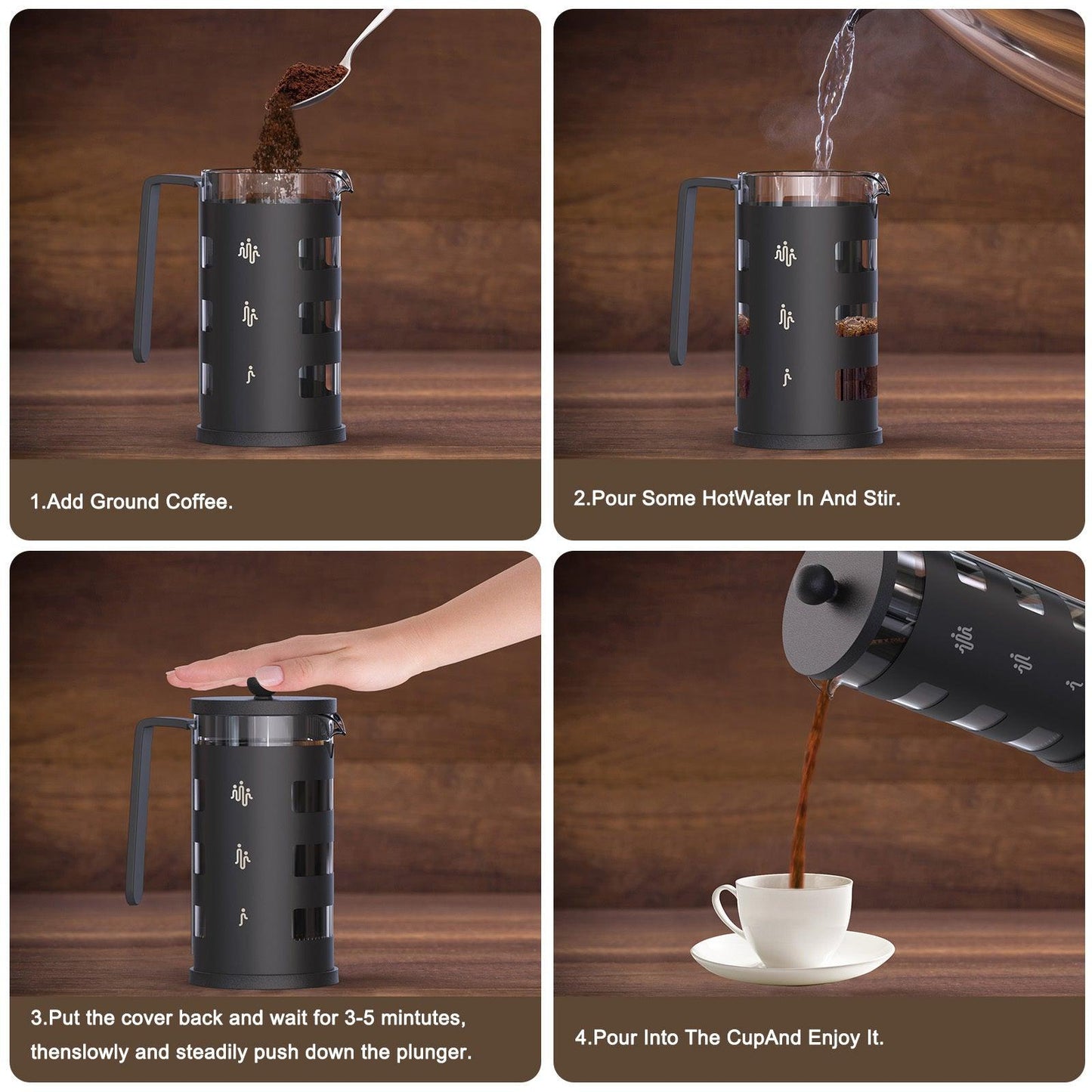 1.Add Ground Coffee.

2.Pour Some HotWater In And Stir.

3.Put the cover back and wait for 3-5 mintutes, thenslowly and steadily push down the plunger.

4.Pour Into The CupAnd Enjoy It.