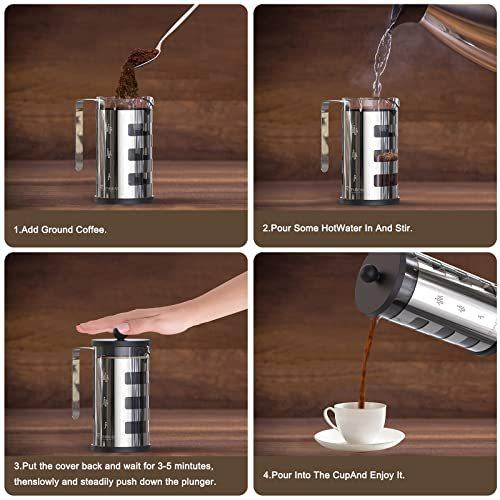 1.Add Ground Coffee.

2.Pour Some HotWater In And Stir.

3.Put the cover back and wait for 3-5 mintutes, thenslowly and steadily push down the plunger.

4.Pour Into The CupAnd Enjoy It.